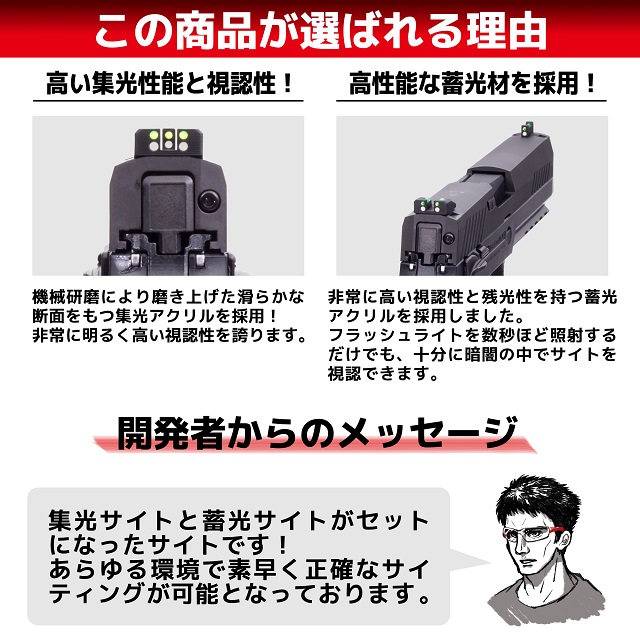 この商品が選ばれる理由

高い集光性能と視認性！

機械研磨により磨き上げた滑らかな断面をもつ集光アクリルを採用！
非常に明るく高い視認性を誇ります。

高性能な蓄光材を採用！

非常に高い視認性と残光性を持つ蓄光アクリルを採用しました。
フラッシュライトを数秒ほど照射するだけでも、十分に暗闇の中でサイトを視認できます。

開発者からのメッセージ

集光サイトと蓄光サイトがセットになったサイトです！
あらゆる環境で素早く正確なサイティングが可能となっております。