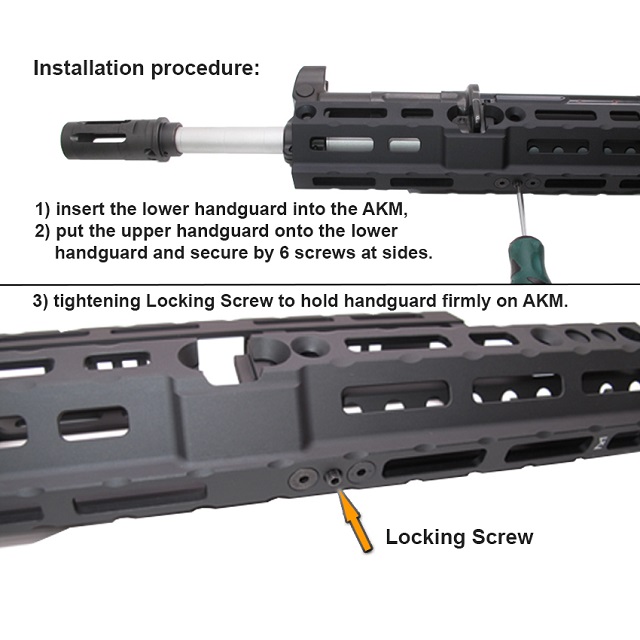 Installation procedure:

1) insert the lower handguard into the AKM,
2) put the upper handguard onto the lower handguard and secure by 6 screws at sides.

3) tightening Locking Screw to hold handguard firmly on AKM.

Locking Screw